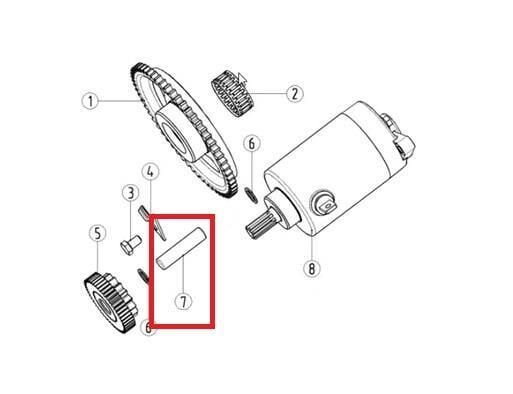 1
2
6
4
3
5
7
8
6