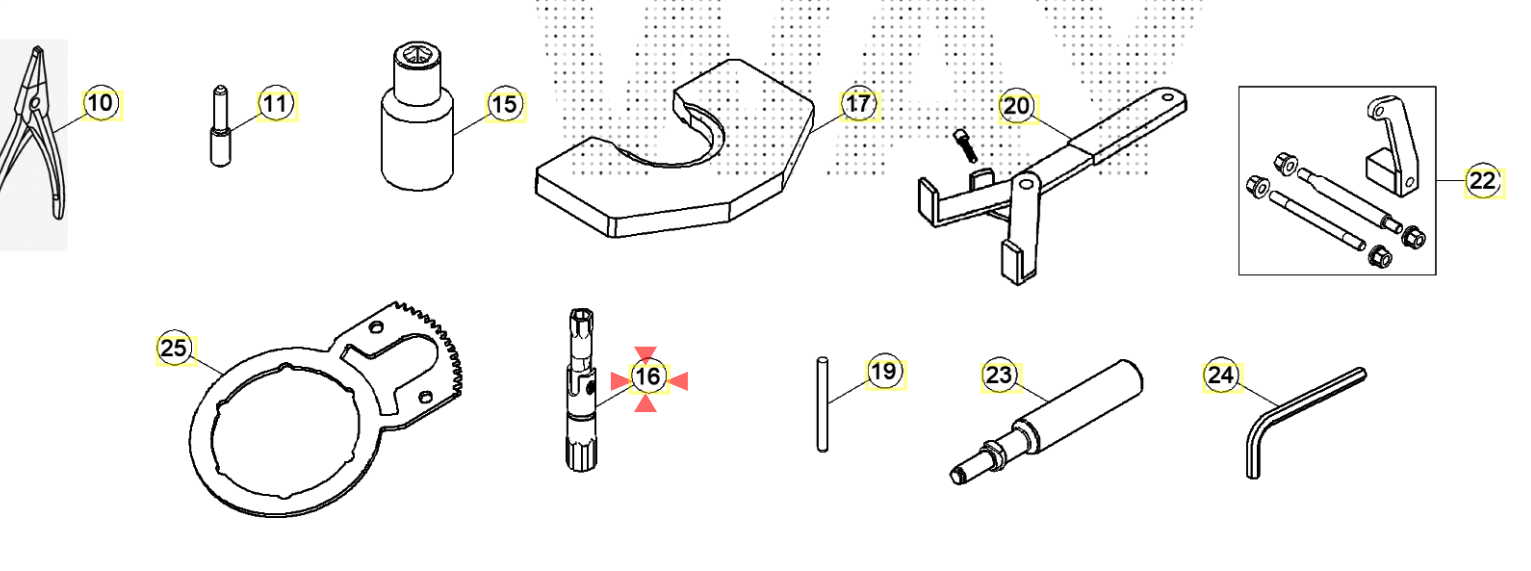 10
11
15
17
20
22
25
16
19
23
24