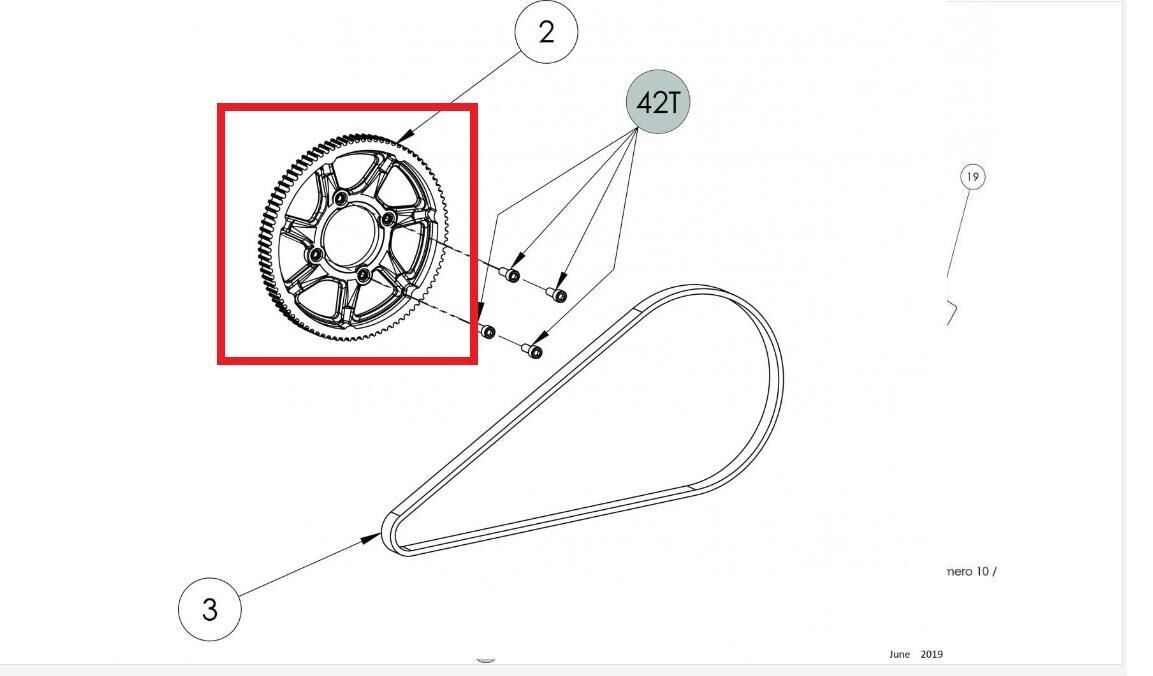 2

42T

19

3

nero 10 /

June 2019