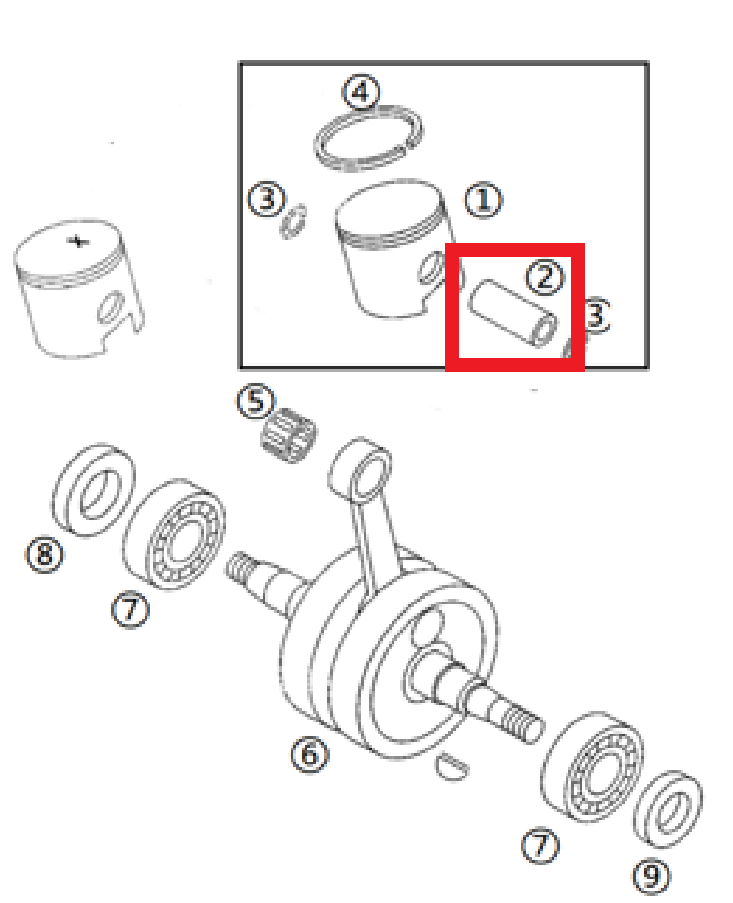 4
3
1
2
3
5
8
7
6
7
9