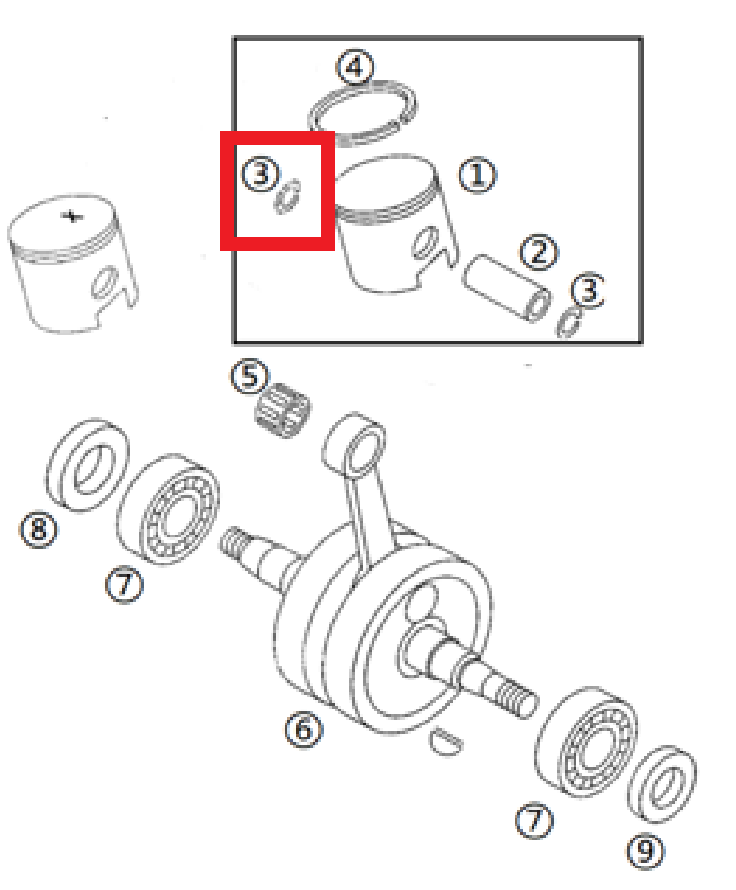 4
3
1
2
3
5
8
7
6
7
9