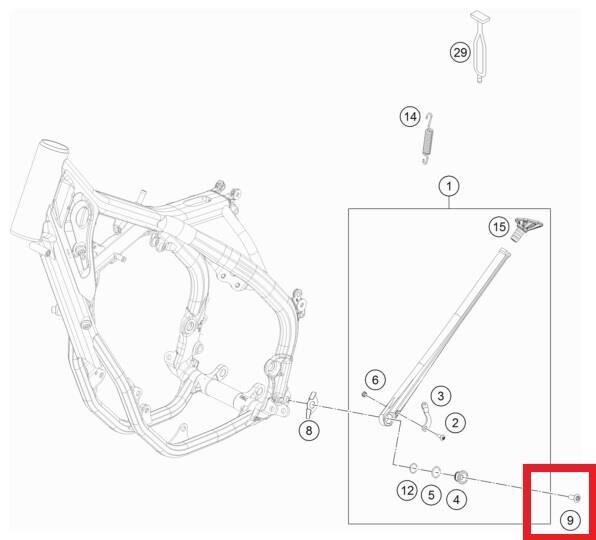 29
14
1
15
6
3
2
8
12
5
4
9