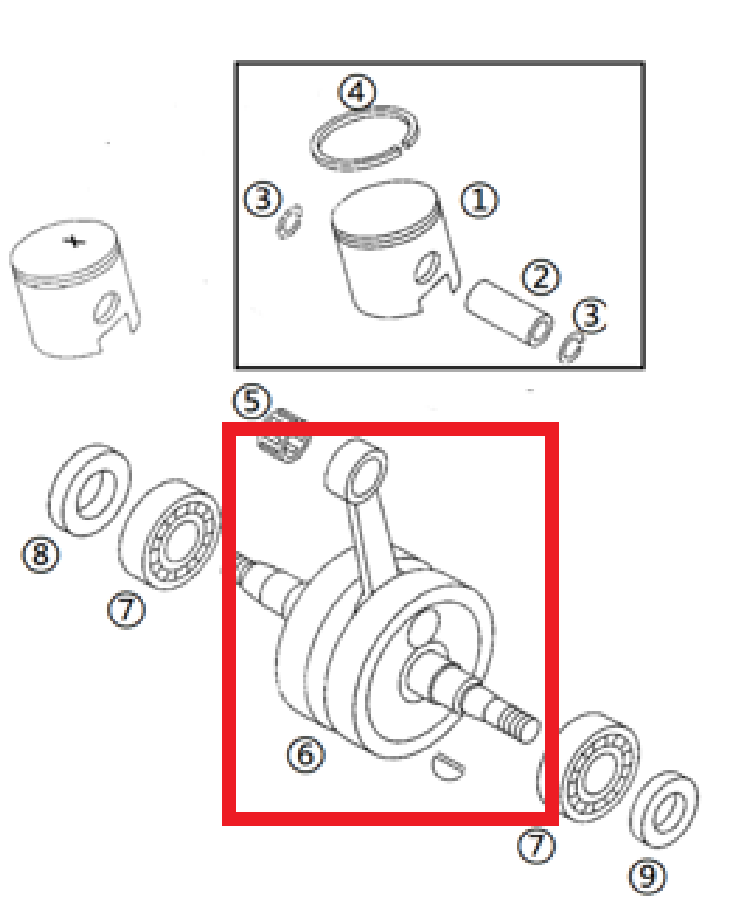 4
3
1
2
3
5
8
7
6
7
9