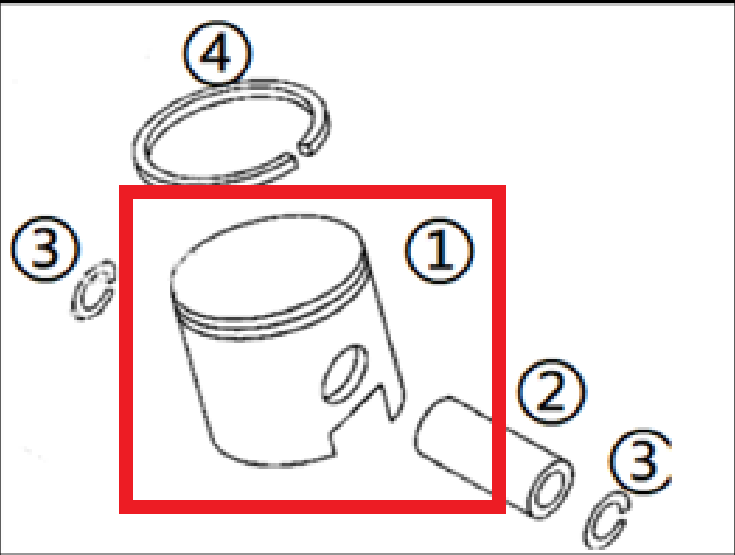 4
3
1
2
3