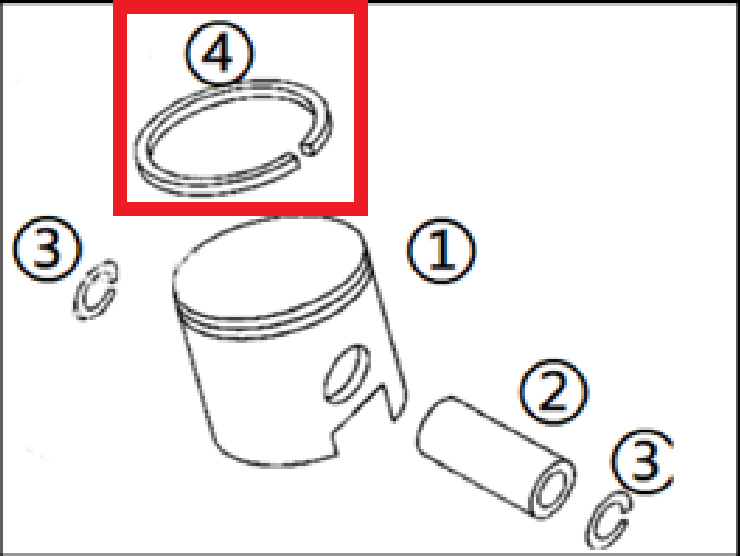 4
3
1
2
3