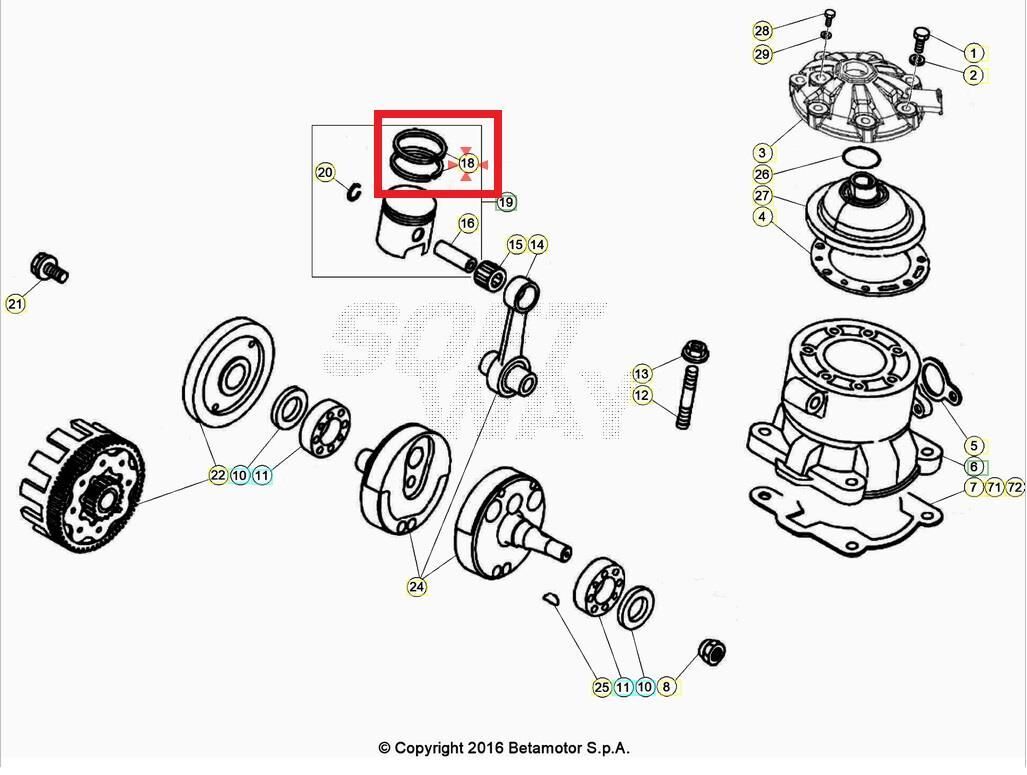 28
29
1
2
3
26
27
4
18
20
19
16
15
14
21
SOFT WAY
13
12
5
6
7
71
72
22
10
11
24
25
11
10
8
© Copyright 2016 Betamotor S.p.A.