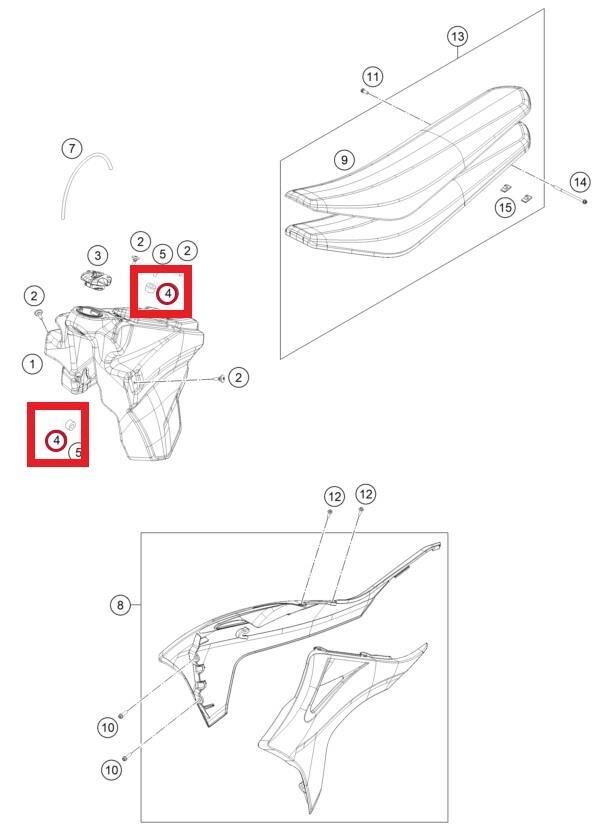 13
11
9
14
15
7
3
2
5
2
4
2
1
2
4
5
12
12
8
10
10