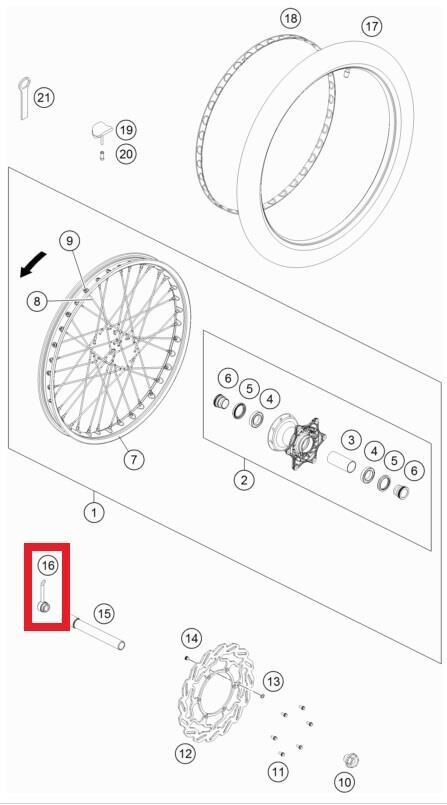 18
17
21
19
20
9
8
6
5
4
3
4
5
6
7
2
1
16
15
14
13
12
11
10