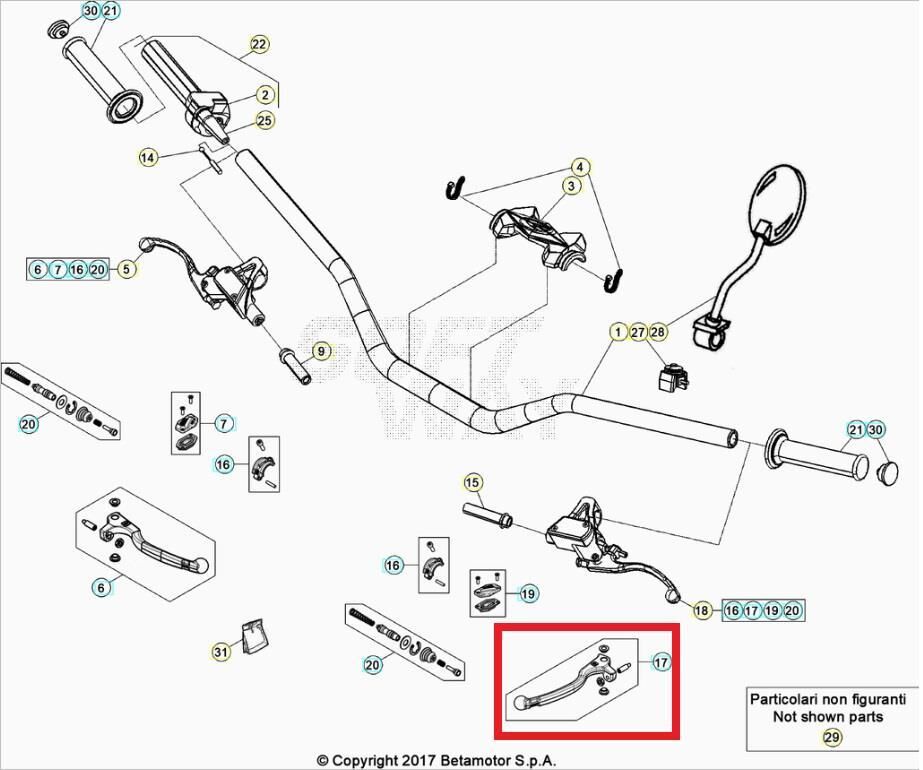 30 21
22
2
25
14
4
3
6 7 16 20 5
9
1 27 28
20
7
16
21 30
15
6
16
19
18 16 17 19 20
31
20
17
Particolari non figuranti
Not shown parts
29
© Copyright 2017 Betamotor S.p.A.