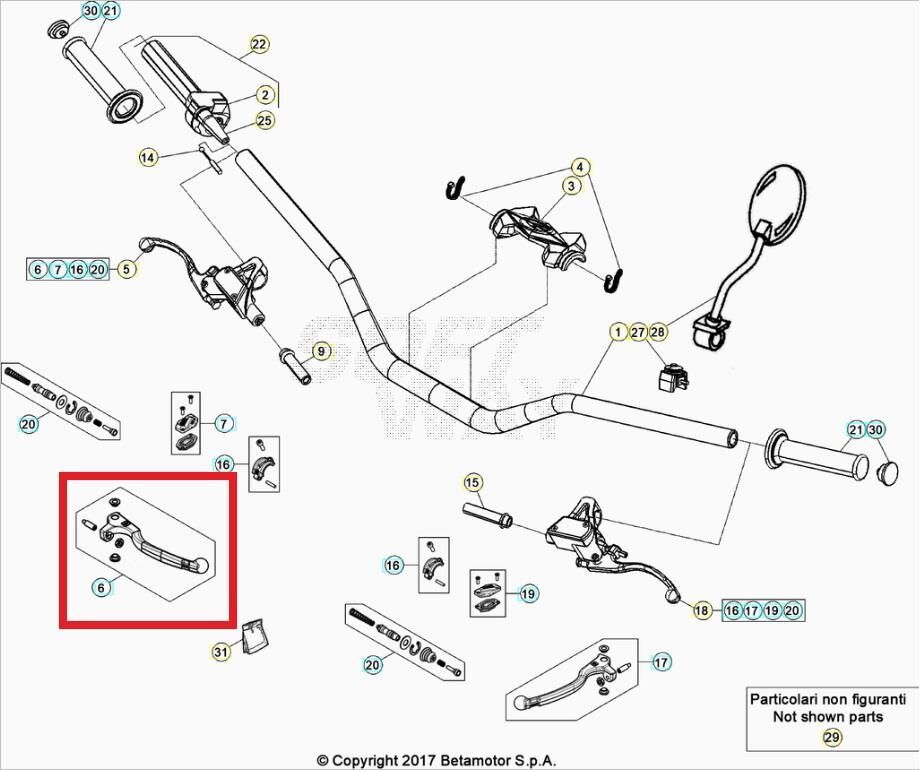 30 21
22
2
25
14
4
3
6 7 16 20 5
9
1 27 28
20
7
16
21 30
15
6
16
19
18 16 17 19 20
31
20
17
Particolari non figuranti
Not shown parts
29
© Copyright 2017 Betamotor S.p.A.