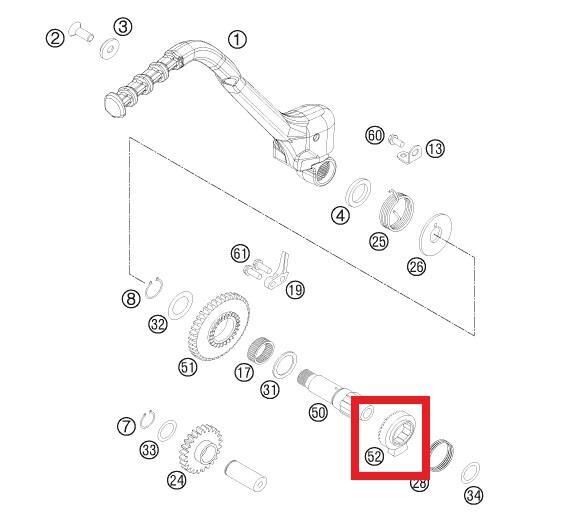 2
3
1
60
13
4
25
26
61
19
8
32
51
17
31
50
7
33
24
52
28
34