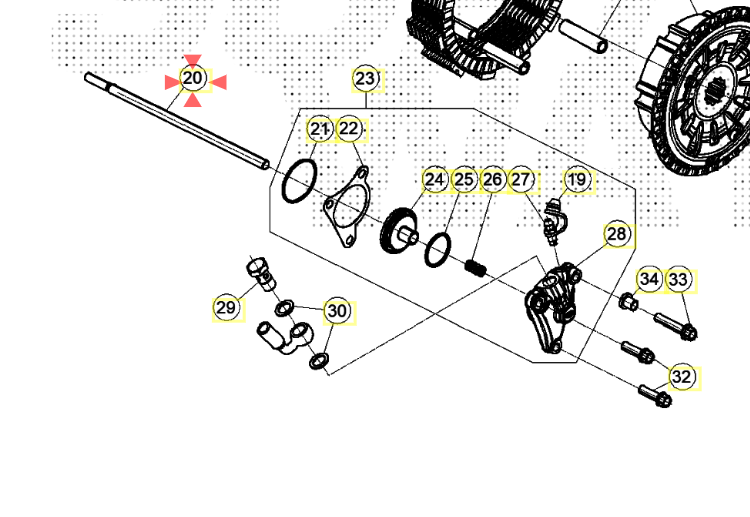 20
23
21
22
24
25
26
27
19
28
34
33
29
30
32