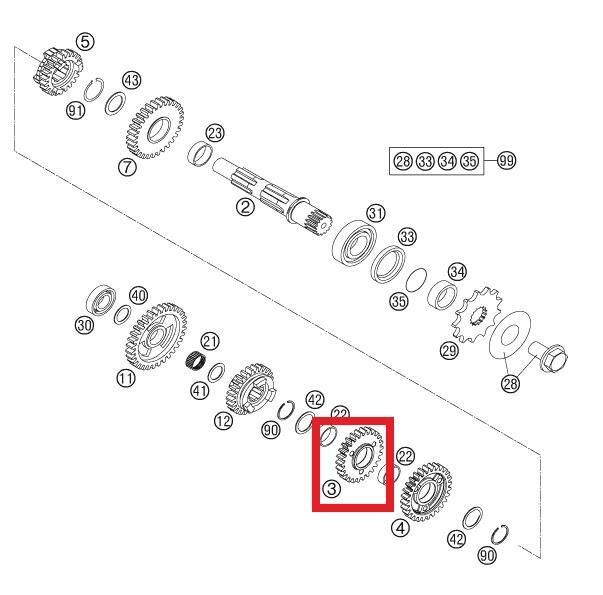 5
43
91
7
23
28 33 34 35 99
2
31
33
34
35
29
28
30
40
11
21
41
12
90
42
22
3
22
4
42
90