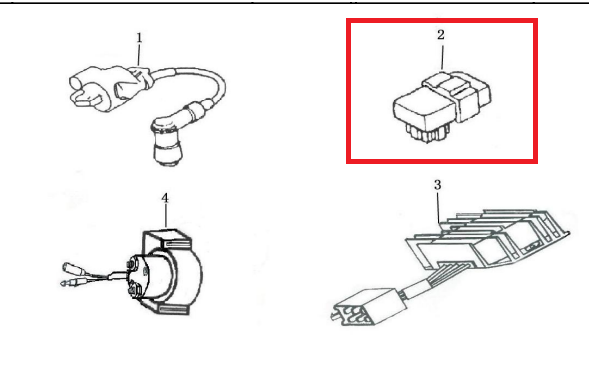 1

2

4

3