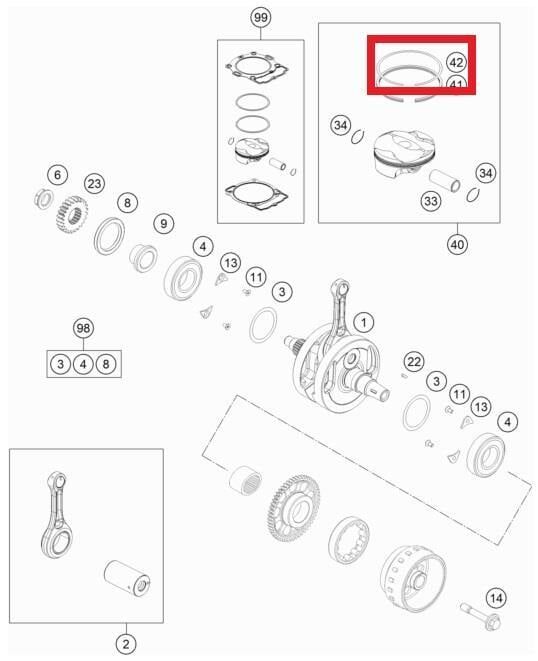 99
42
41
34
34
33
40
6
23
8
9
4
13
11
3
1
98
3
4
8
22
3
11
13
4
14
2