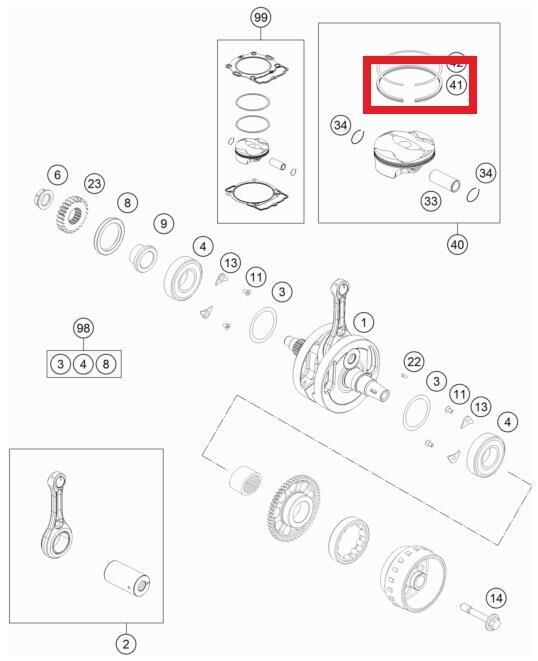 99

42
41
34
34
33
40

6
23
8
9
4
13
11
3
1

98
3 4 8

22
3
11
13
4

14

2