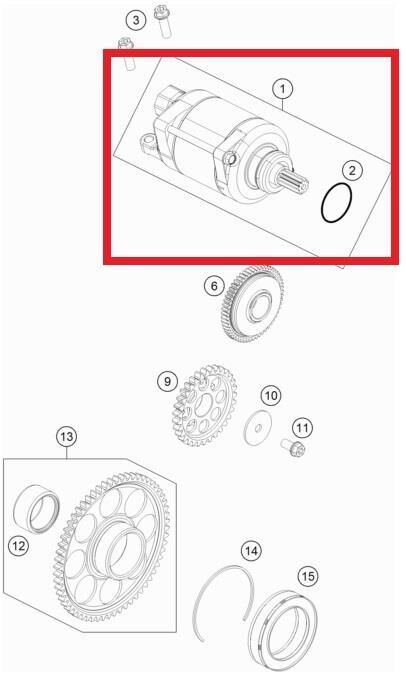 3
1
2
6
9
10
11
13
12
14
15