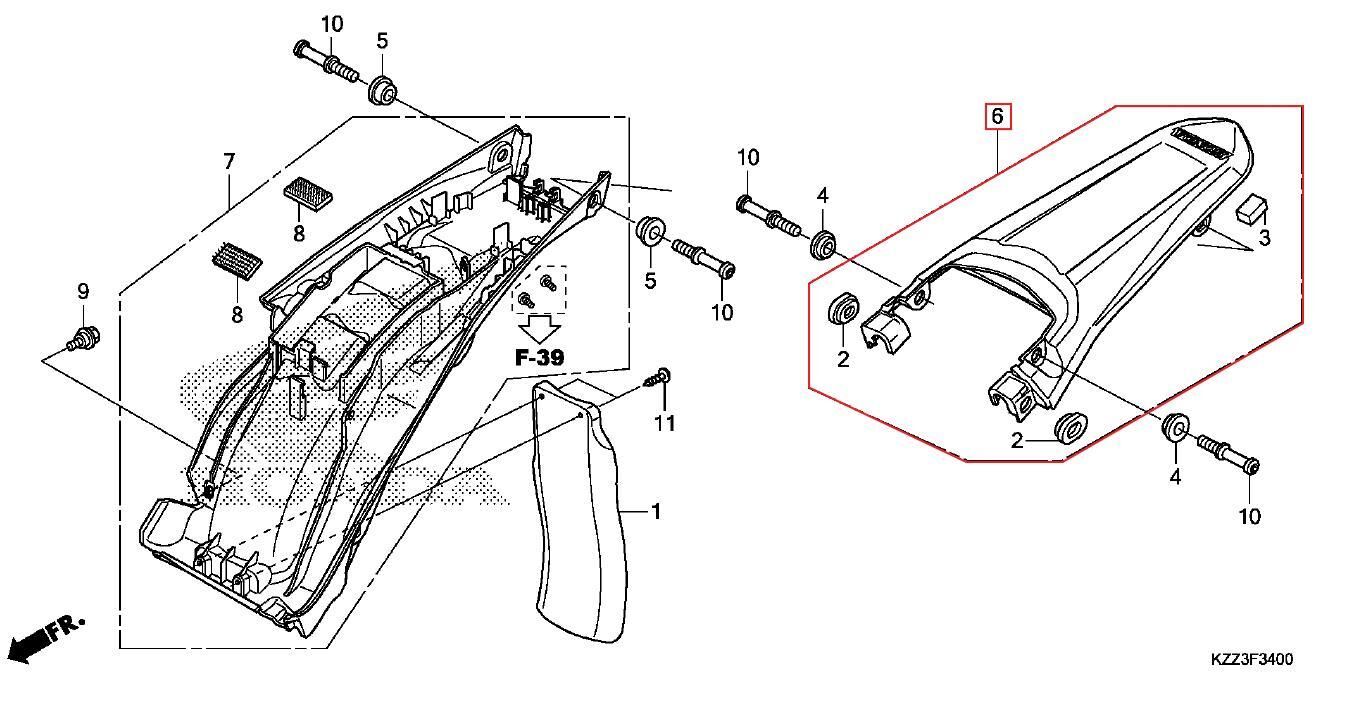 10
5
7
8
8
9
5
10
F-39
11
1
FR.
6
10
4
3
2
2
4
10
KZZ3F3400