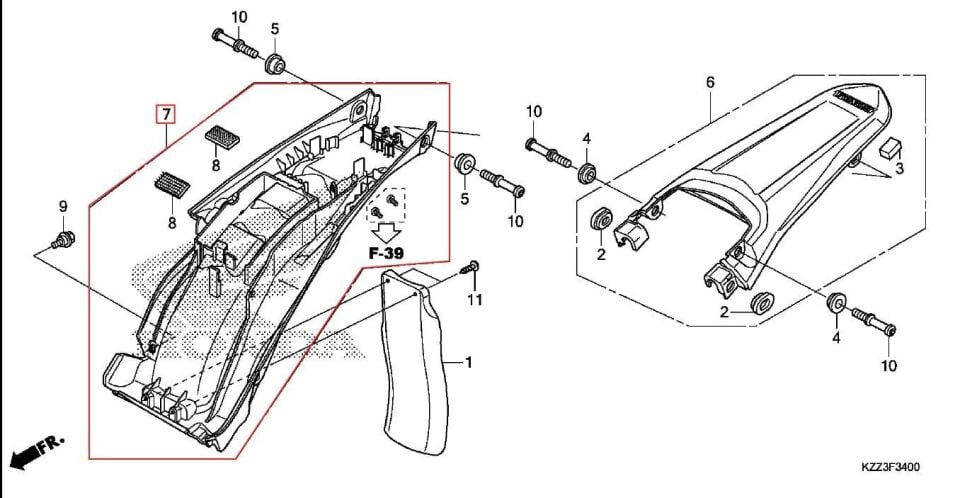 10
5
7
8
8
9
F-39
5
10
11
1
10
4
6
3
2
2
4
10
FR.
KZZ3F3400