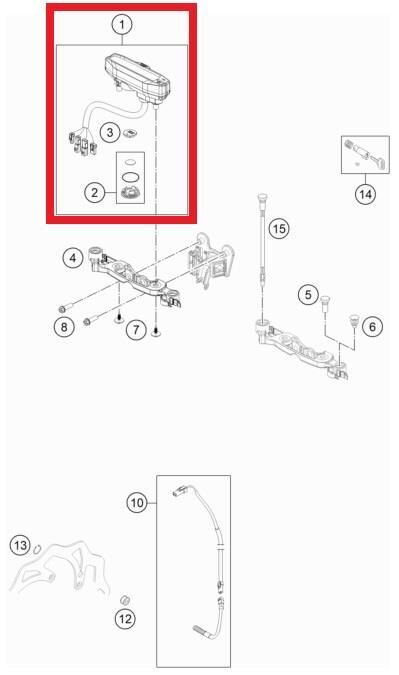 1
3
2
14
15
4
5
6
8
7
10
13
12